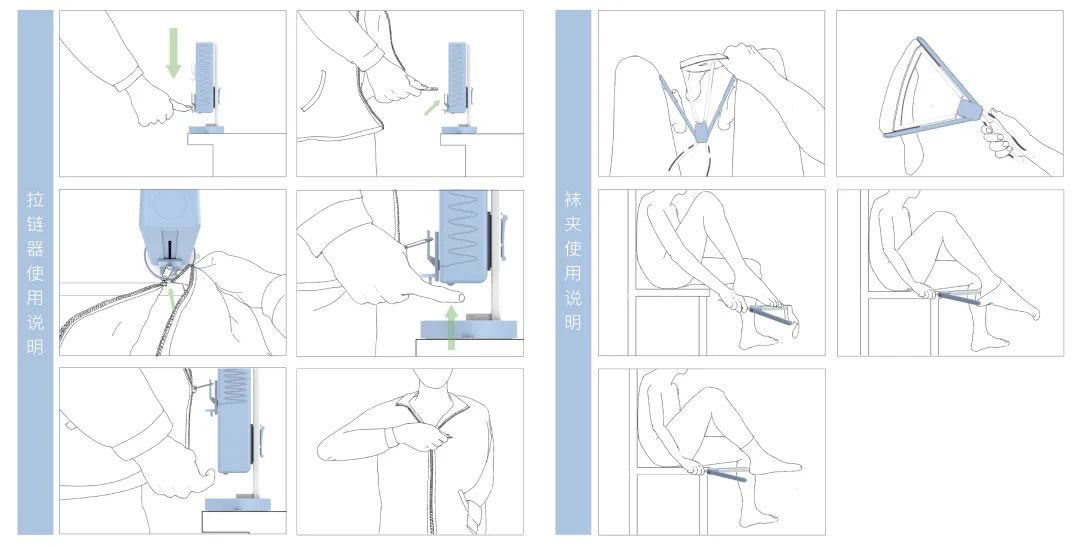 拉链器使用说明

袜夹使用说明